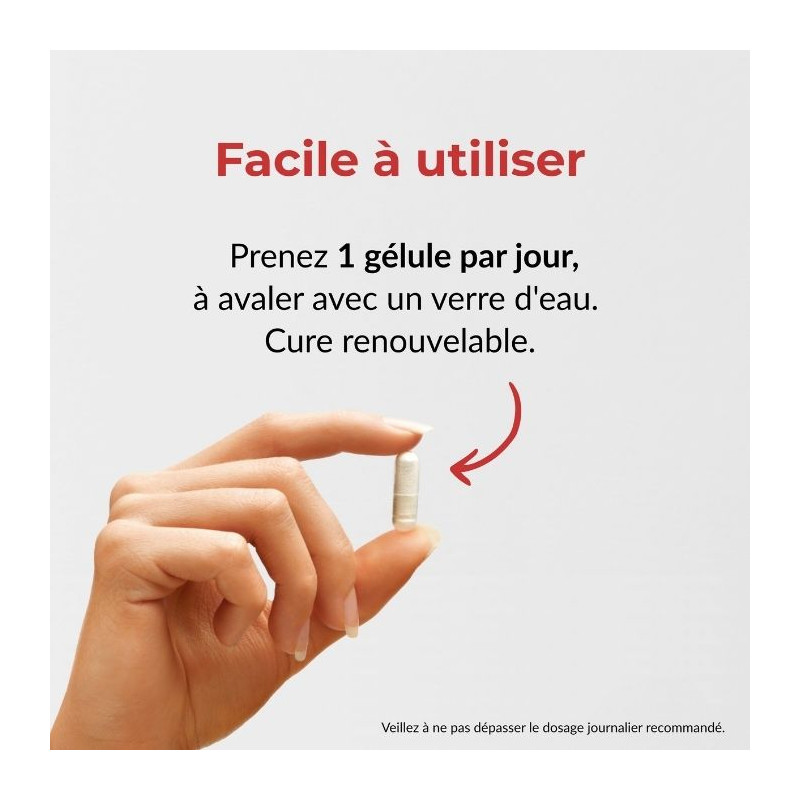 Facile à utiliser

Prenez 1 gélule par jour, à avaler avec un verre d'eau. Cure renouvelable.

Veillez à ne pas dépasser le dosage journalier recommandé.